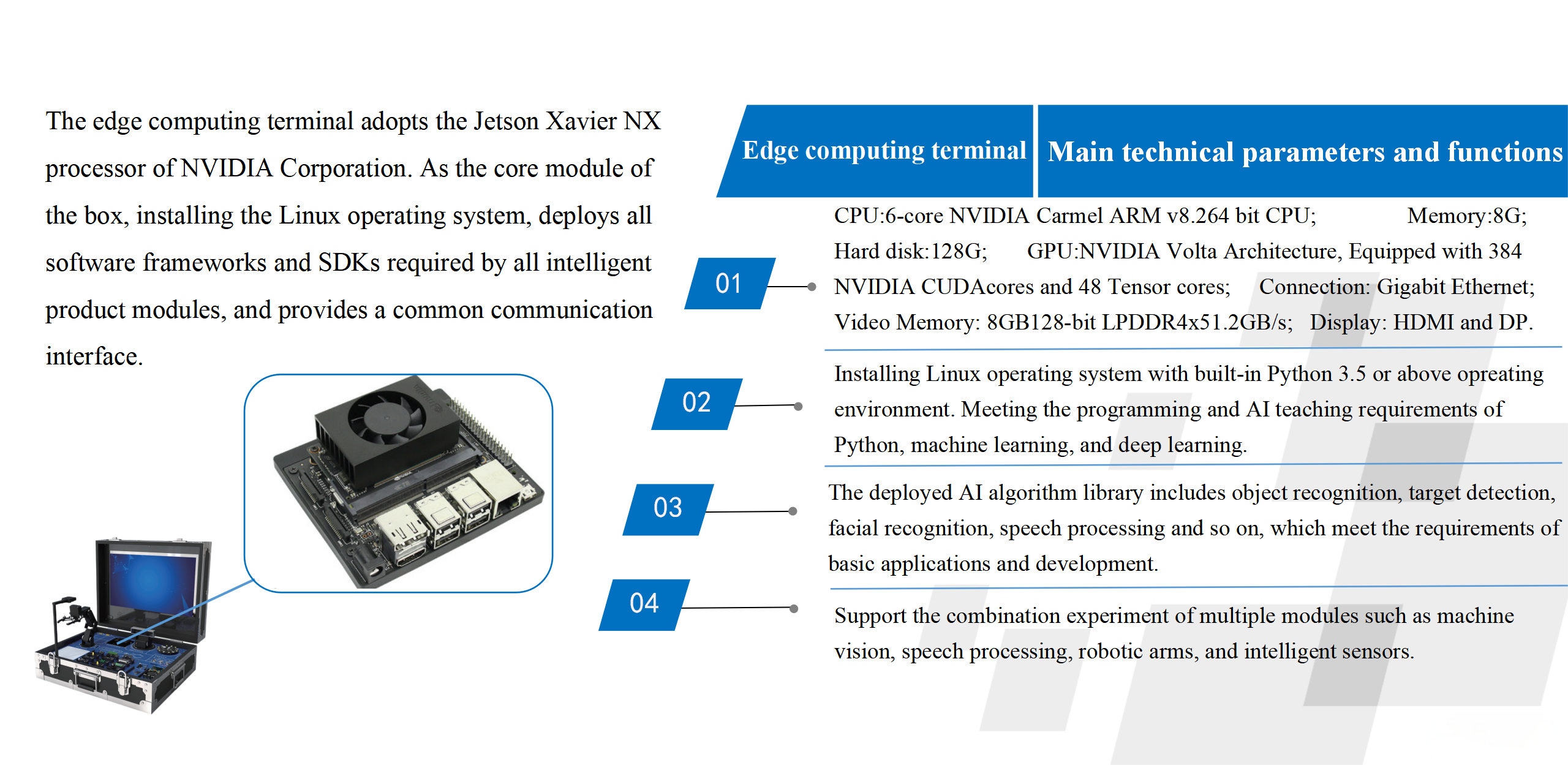 The edge computing terminal adopts the Jetson Xavier NX processor of NVIDIA Corporation. As the core module of the box, installing the Linux operating system, deploys all software frameworks and SDKs required by all intelligent product modules, and provides a common communication interface.

Edge computing terminal

Main technical parameters and functions

01

CPU:6-core NVIDIA Carmel ARM v8.264 bit CPU; Memory:8G; Hard disk:128G; GPU:NVIDIA Volta Architecture, Equipped with 384 NVIDIA CUDAcores and 48 Tensor cores; Connection: Gigabit Ethernet; Video Memory: 8GB128-bit LPDDR4x51.2GB/s; Display: HDMI and DP.

02

Installing Linux operating system with built-in Python 3.5 or above opreating environment. Meeting the programming and AI teaching requirements of Python, machine learning, and deep learning.

03

The deployed AI algorithm library includes object recognition, target detection, facial recognition, speech processing and so on, which meet the requirements of basic applications and development.

04

Support the combination experiment of multiple modules such as machine vision, speech processing, robotic arms, and intelligent sensors.